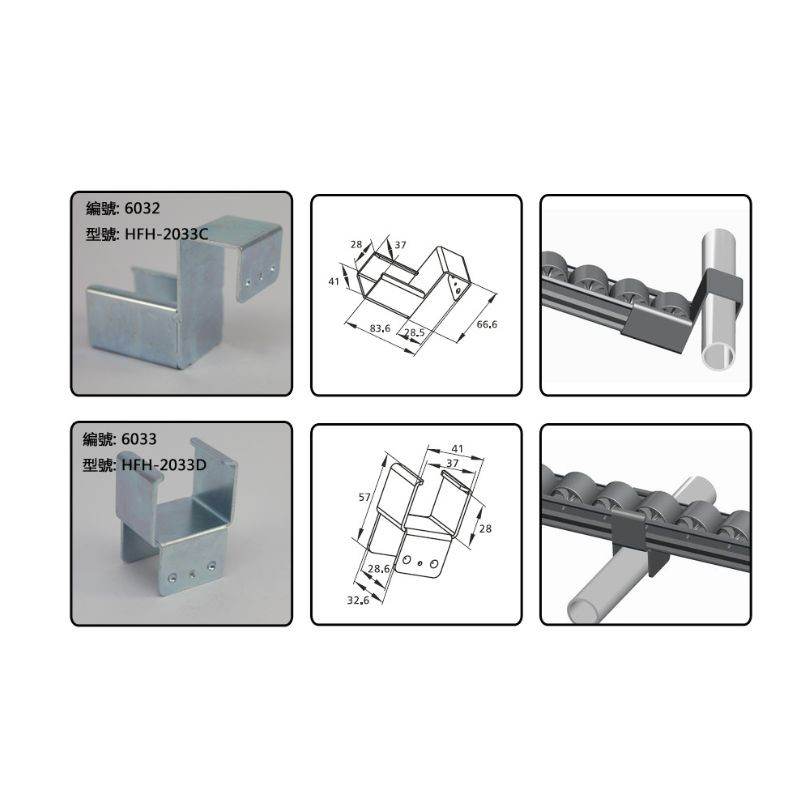 編號: 6032
型號: HFH-2033C

28
37
41
83.6
28.5
66.6

編號: 6033
型號: HFH-2033D

41
37
57
28
28.6
32.6